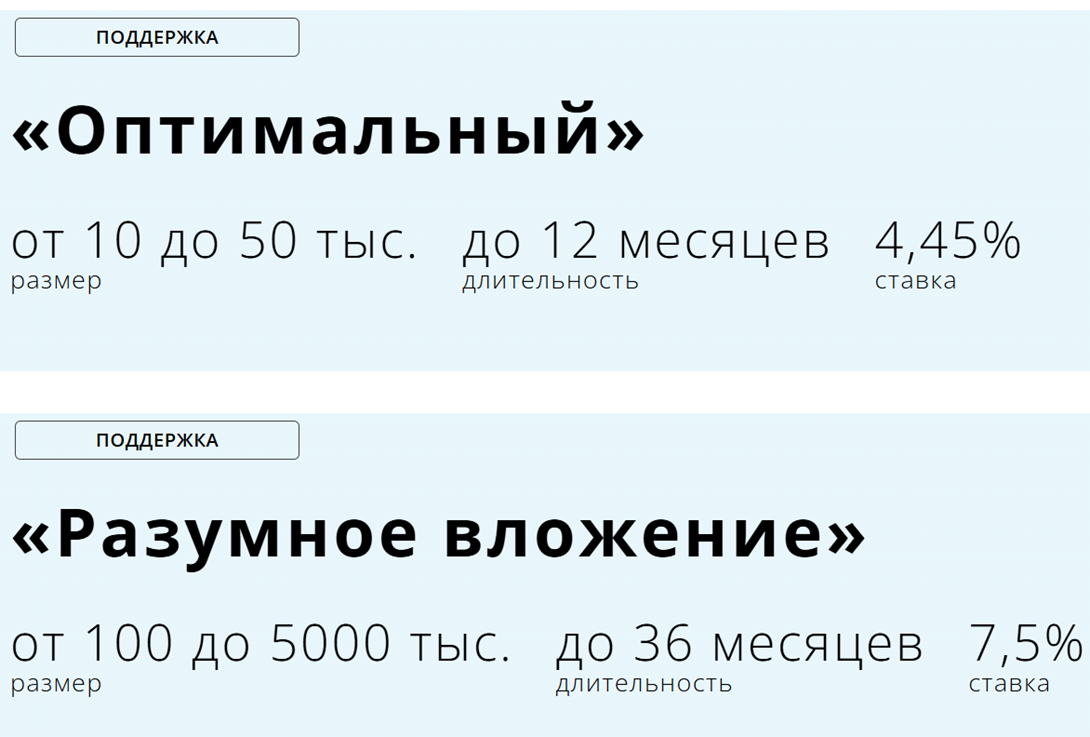 ПОДДЕРЖКА

«Оптимальный»

от 10 до 50 тыс.
размер

до 12 месяцев
длительность

4,45%
ставка

ПОДДЕРЖКА

«Разумное вложение»

от 100 до 5000 тыс.
размер

до 36 месяцев
длительность

7,5%
ставка