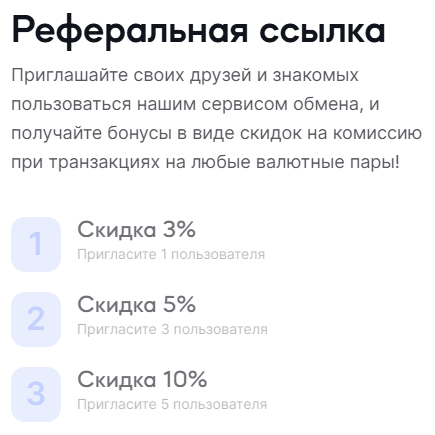 Реферальная ссылка

Приглашайте своих друзей и знакомых пользоваться нашим сервисом обмена, и получайте бонусы в виде скидок на комиссию при транзакциях на любые валютные пары!

1
Скидка 3%
Пригласите 1 пользователя

2
Скидка 5%
Пригласите 3 пользователя

3
Скидка 10%
Пригласите 5 пользователя