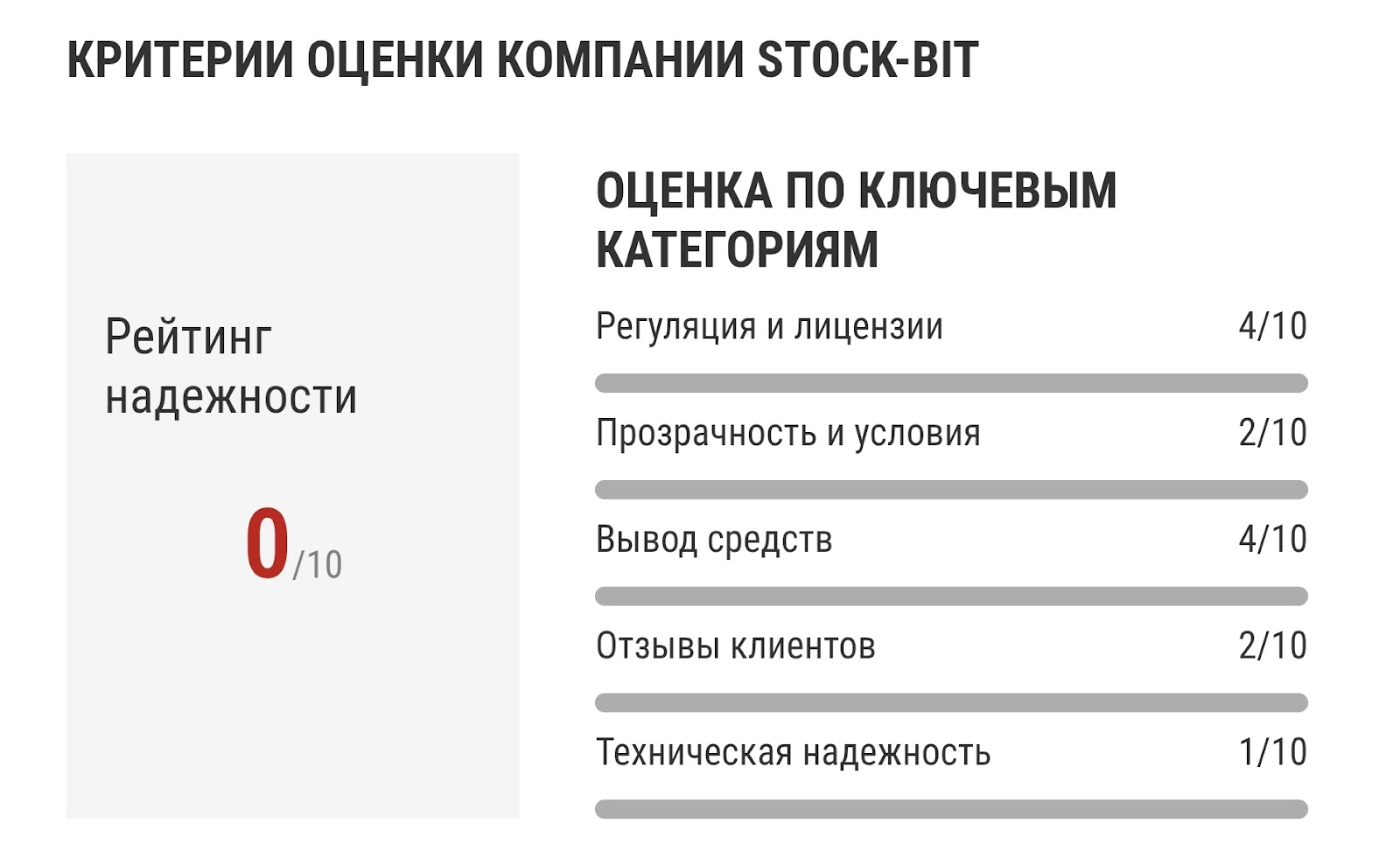 КРИТЕРИИ ОЦЕНКИ КОМПАНИИ STOCK-BIT

Рейтинг надежности

0/10

ОЦЕНКА ПО КЛЮЧЕВЫМ КАТЕГОРИЯМ

Регуляция и лицензии 4/10

Прозрачность и условия 2/10

Вывод средств 4/10

Отзывы клиентов 2/10

Техническая надежность 1/10