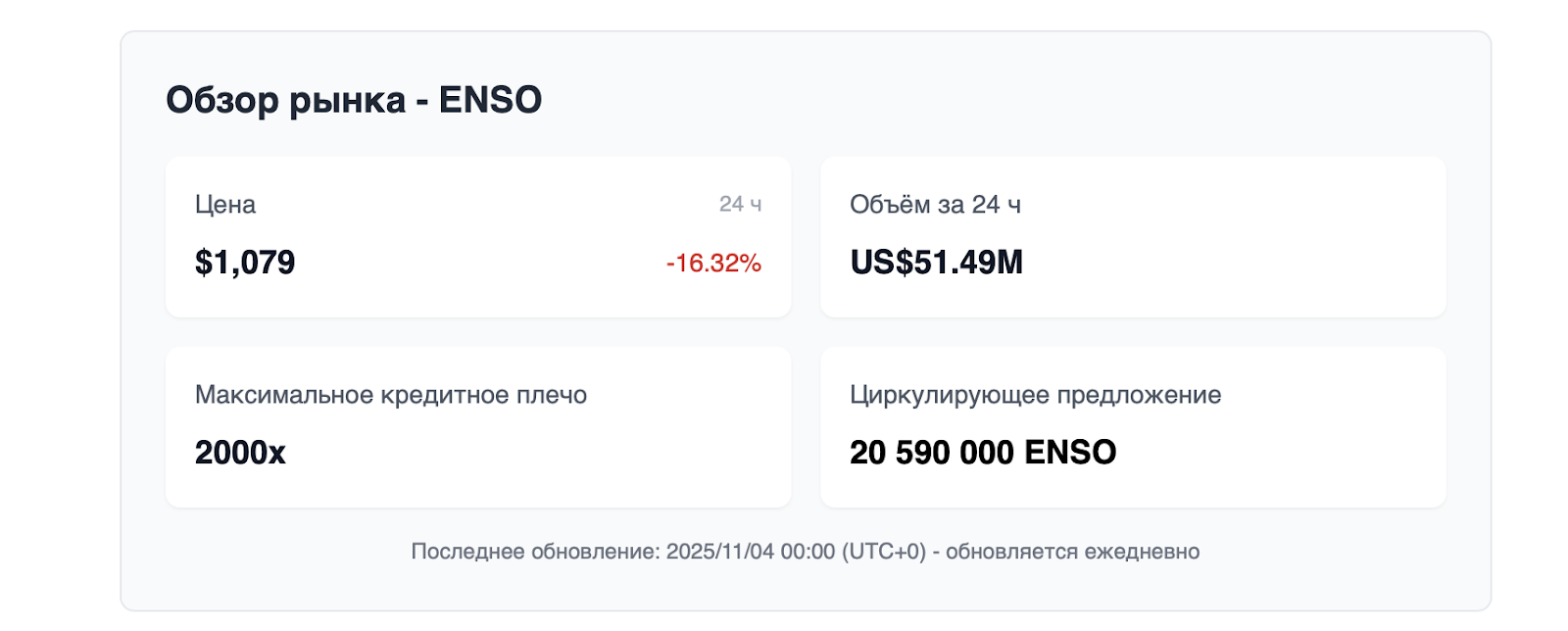 Обзор рынка - ENSO

Цена

24 ч

$1,079

-16.32%

Объём за 24 ч

US$51.49M

Максимальное кредитное плечо

2000x

Циркулирующее предложение

20 590 000 ENSO

Последнее обновление: 2025/11/04 00:00 (UTC+0) - обновляется ежедневно