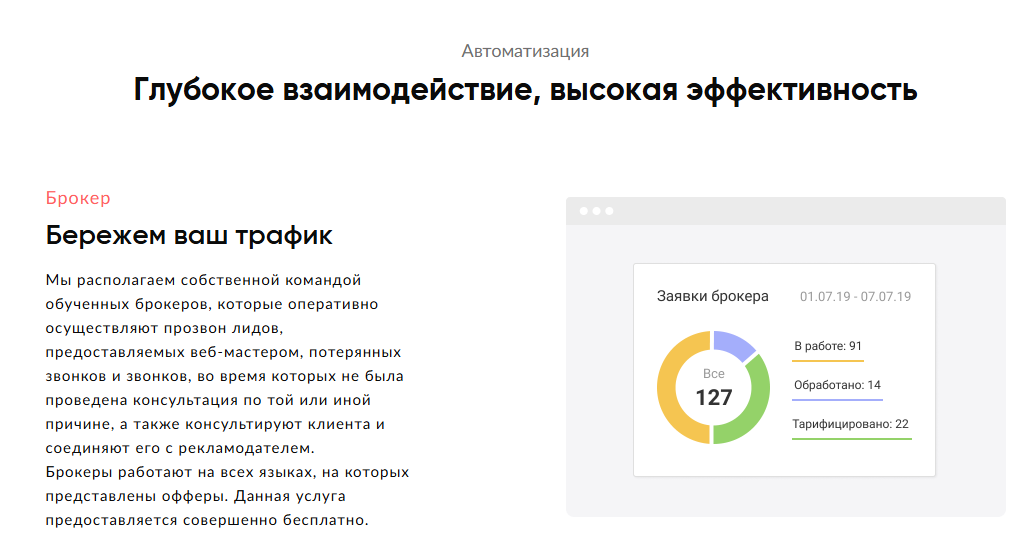 Автоматизация

Глубокое взаимодействие, высокая эффективность

Брокер

Бережем ваш трафик

Мы располагаем собственной командой обученных брокеров, которые оперативно осуществляют прозвон лидов, предоставляемых веб-мастером, потерянных звонков и звонков, во время которых не была проведена консультация по той или иной причине, а также консультируют клиента и соединяют его с рекламодателем.
Брокеры работают на всех языках, на которых представлены офферы. Данная услуга предоставляется совершенно бесплатно.

Заявки брокера 01.07.19 - 07.07.19

Все
127

В работе: 91

Обработано: 14

Тарифицировано: 22