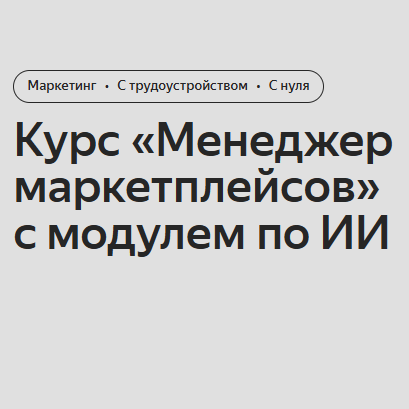 Маркетинг • С трудоустройством • С нуля

Курс «Менеджер маркетплейсов» с модулем по ИИ